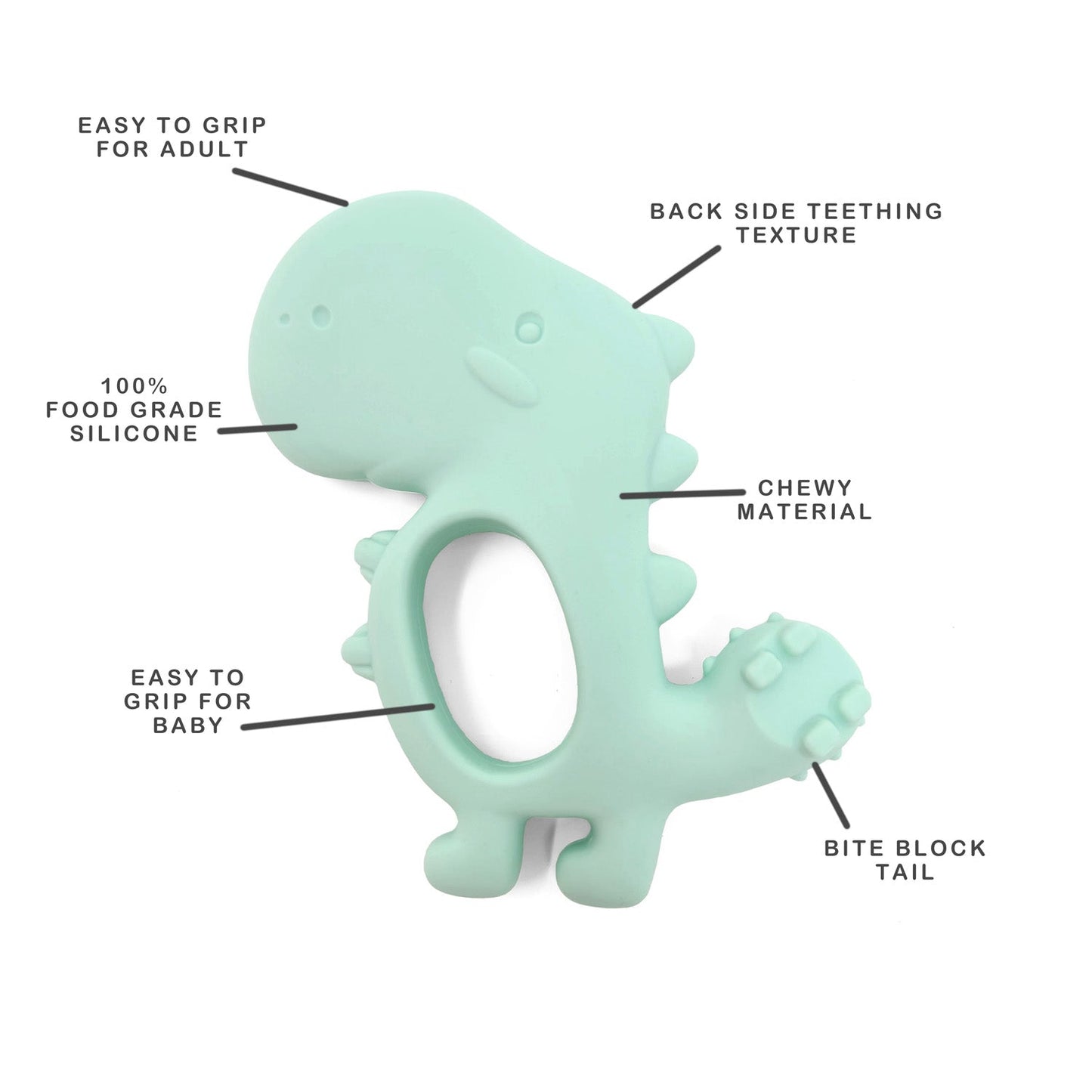 EASY TO GRIP FOR ADULT

BACK SIDE TEETHING TEXTURE

100% FOOD GRADE SILICONE

CHEWY MATERIAL

EASY TO GRIP FOR BABY

BITE BLOCK TAIL